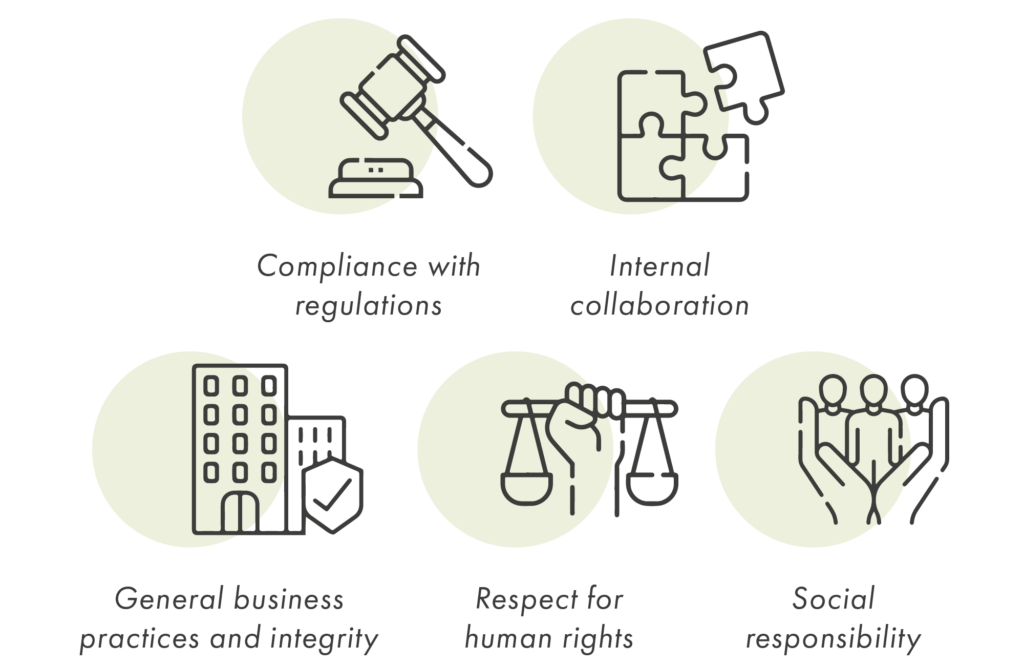 Compliance with regulations

Internal collaboration

General business practices and integrity

Respect for human rights

Social responsibility